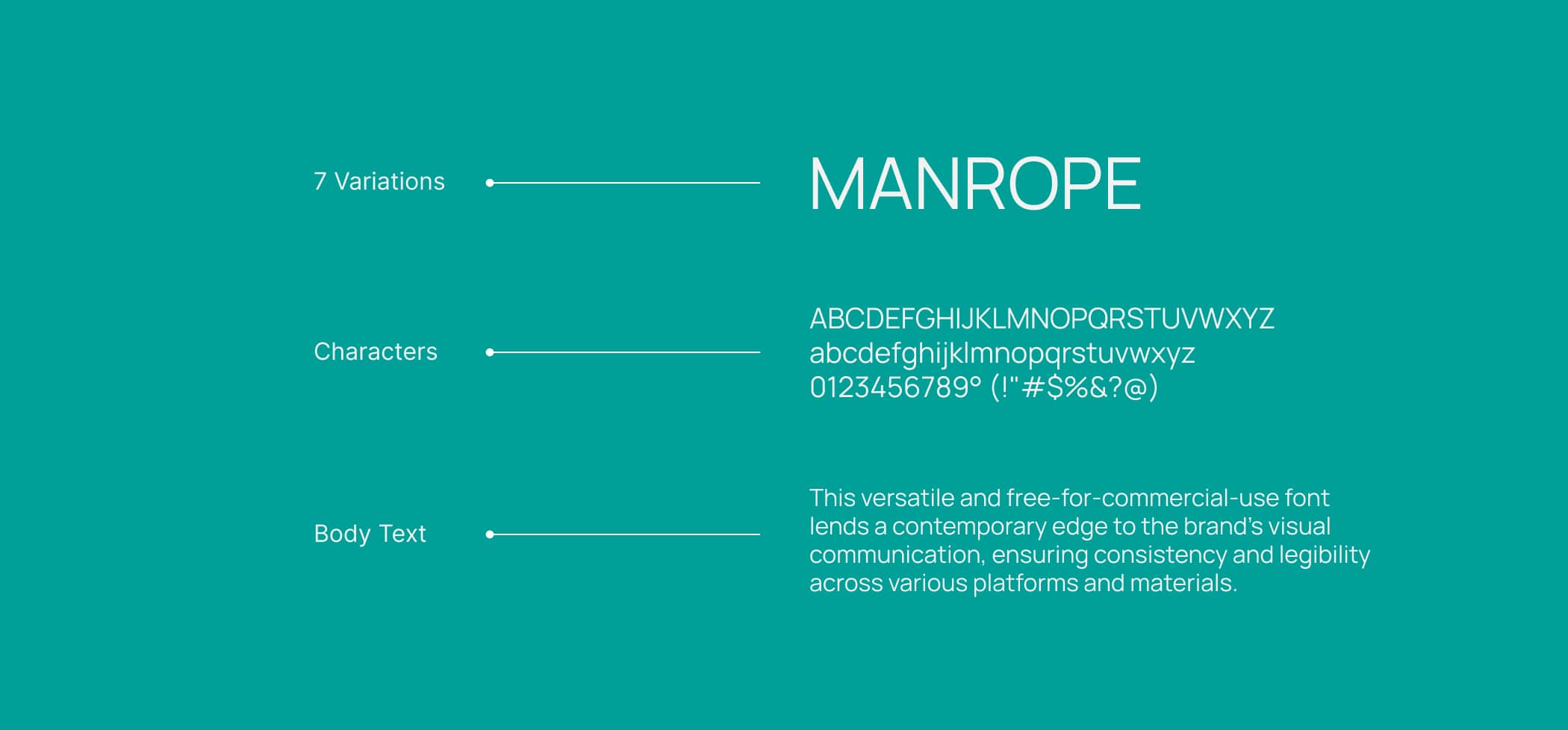 7 Variations

MANROPE

Characters

ABCDEFGHIJKLMNOPQRSTUVWXYZ
abcdefghijklmnopqrstuvwxyz
0123456789° (!"#$%&?@)

Body Text

This versatile and free-for-commercial-use font lends a contemporary edge to the brand's visual communication, ensuring consistency and legibility across various platforms and materials.